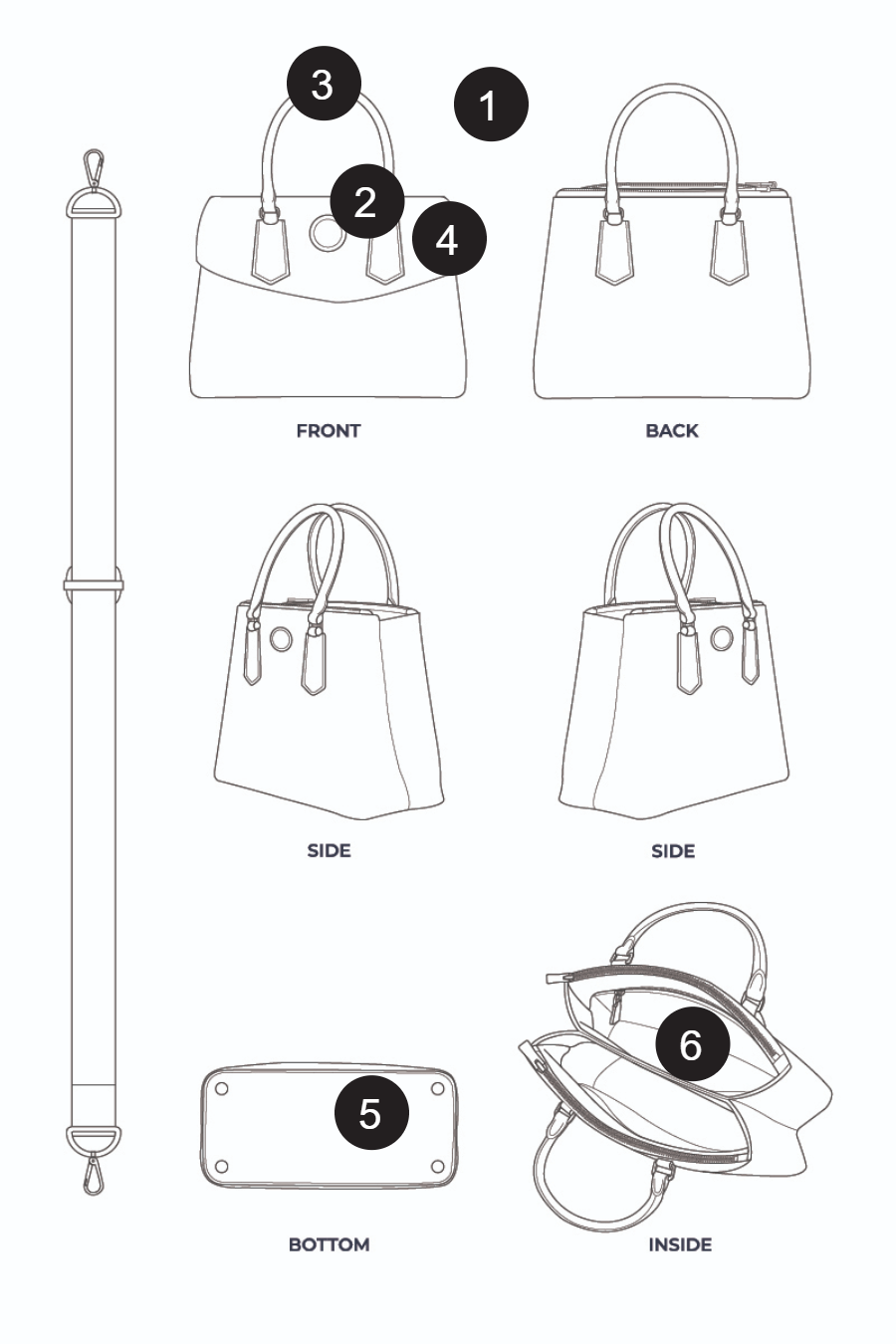 3
1
2
4
FRONT
BACK
SIDE
SIDE
5
6
BOTTOM
INSIDE