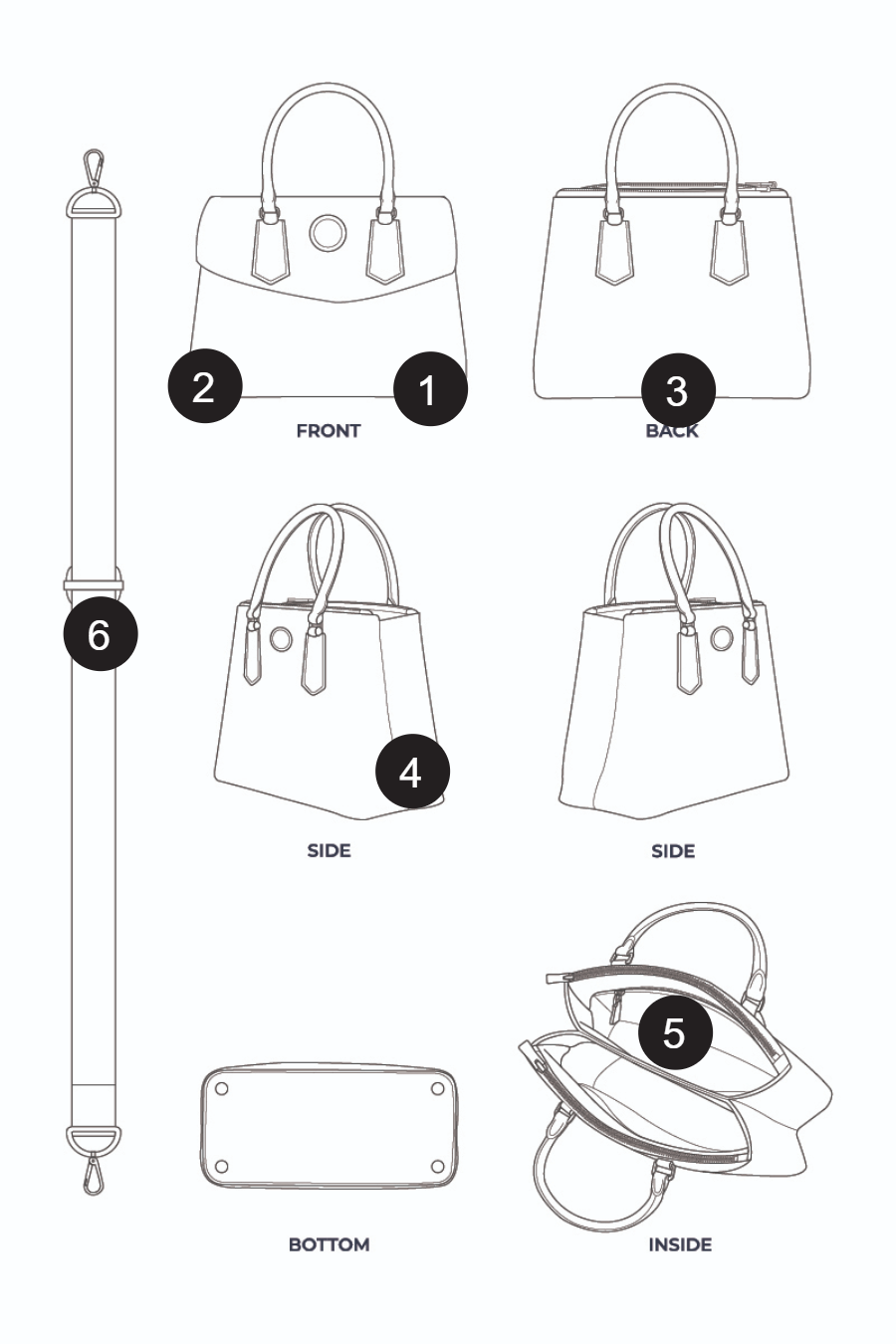 2
1
FRONT
3
BACK
6
4
SIDE
SIDE
5
BOTTOM
INSIDE