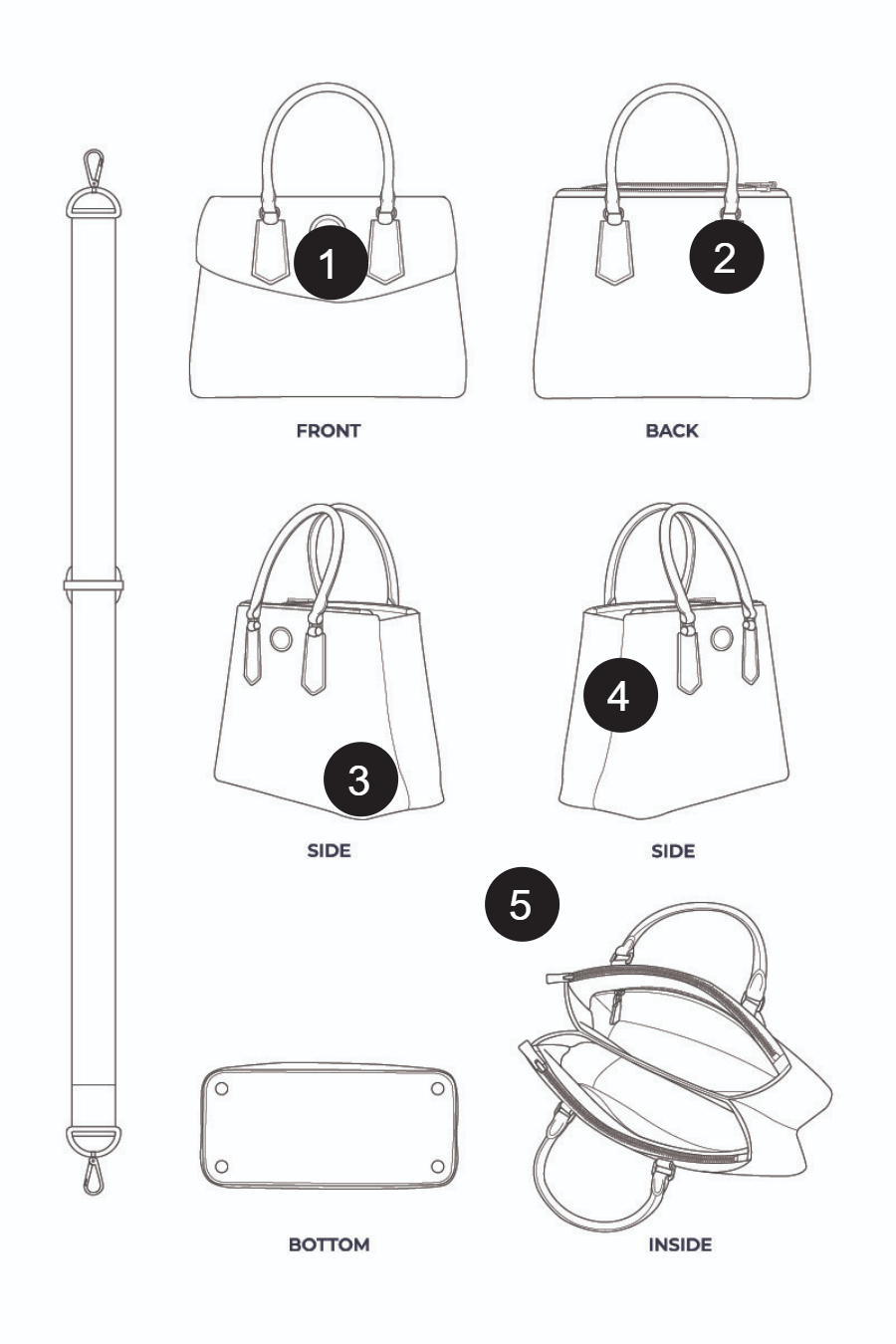 1
2
FRONT
BACK
3
4
SIDE
SIDE
5
BOTTOM
INSIDE