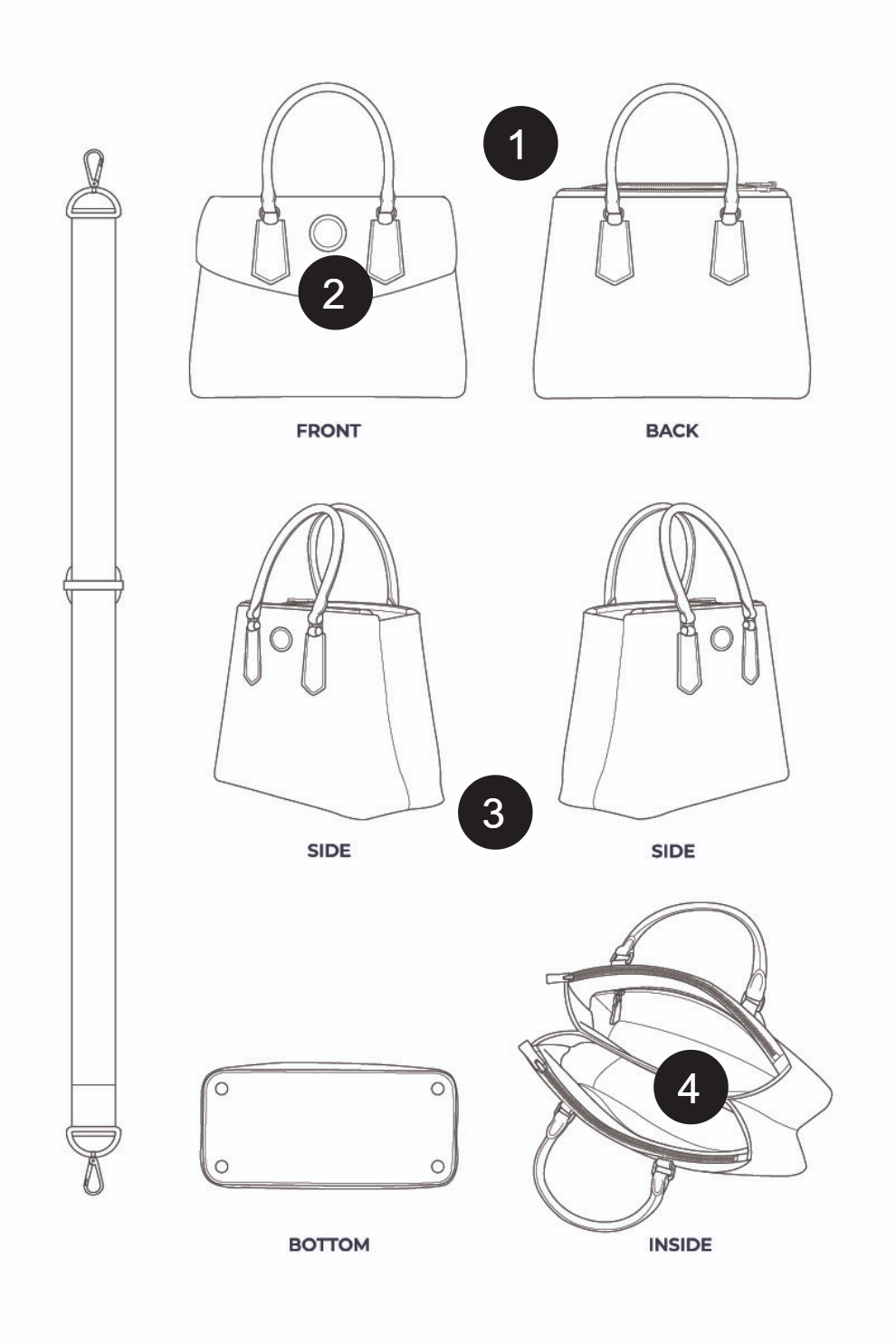 1

2

FRONT

BACK

3

SIDE

SIDE

4

BOTTOM

INSIDE