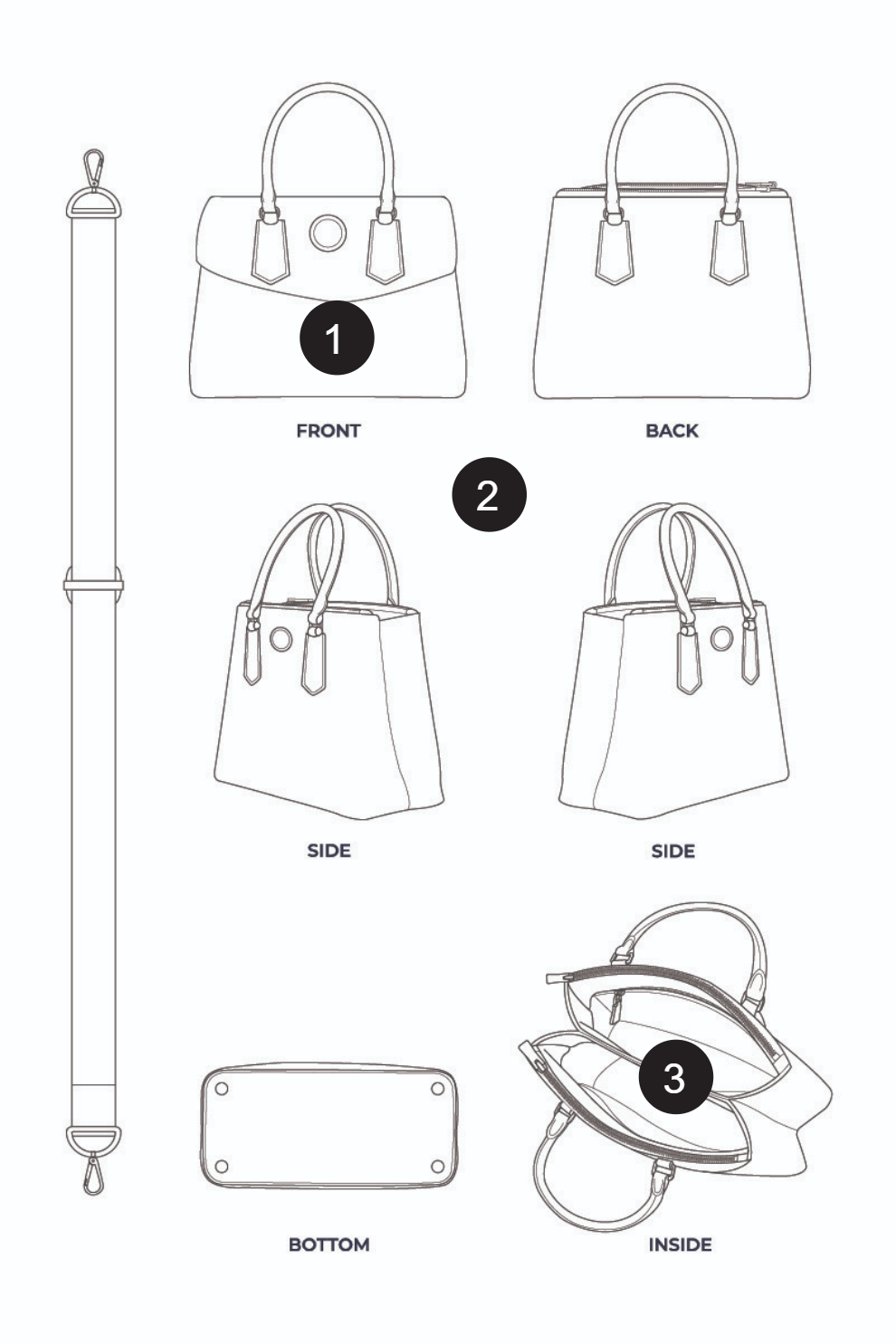 1

FRONT

BACK

2

SIDE

SIDE

3

BOTTOM

INSIDE