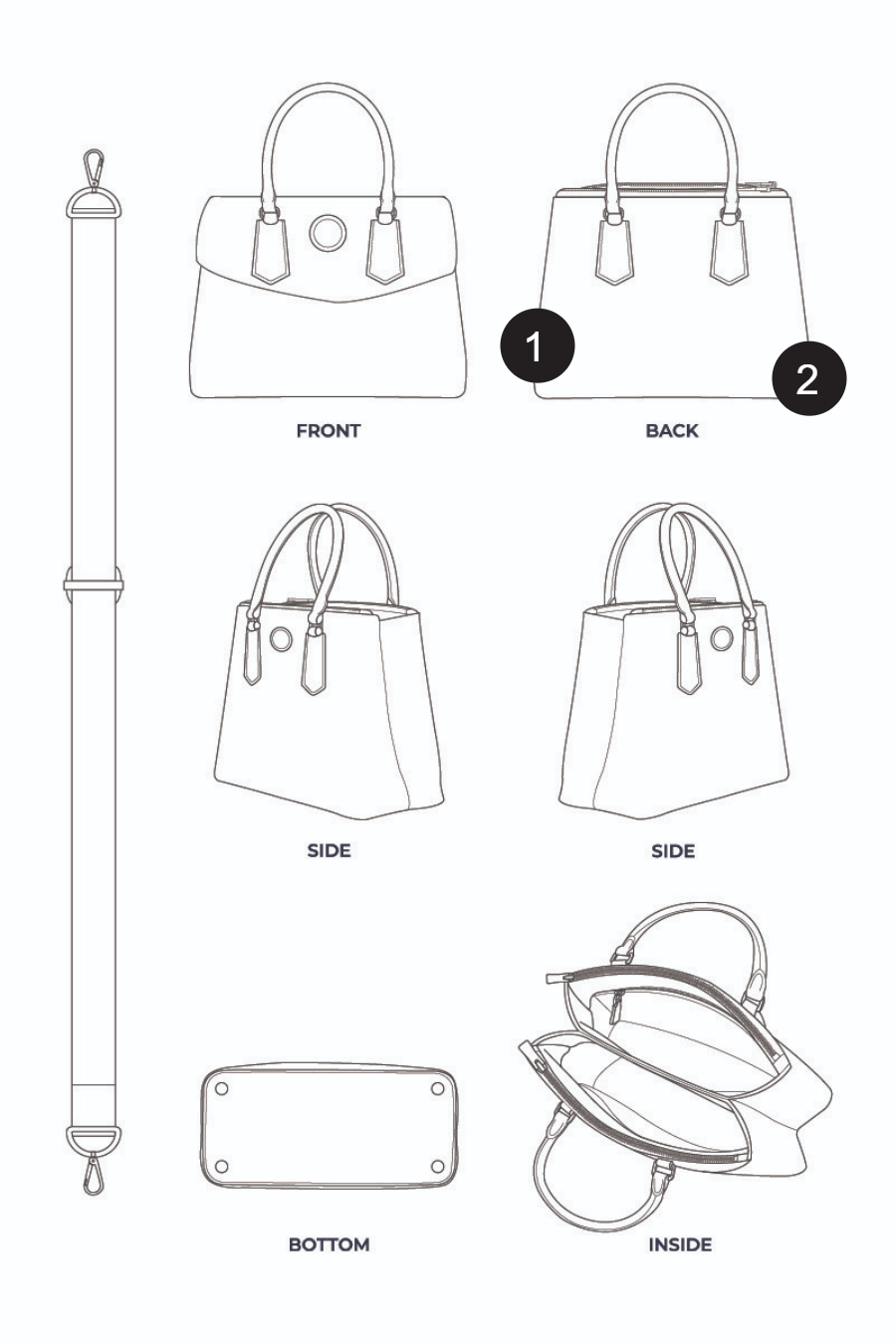 1
2
FRONT
BACK
SIDE
SIDE
BOTTOM
INSIDE