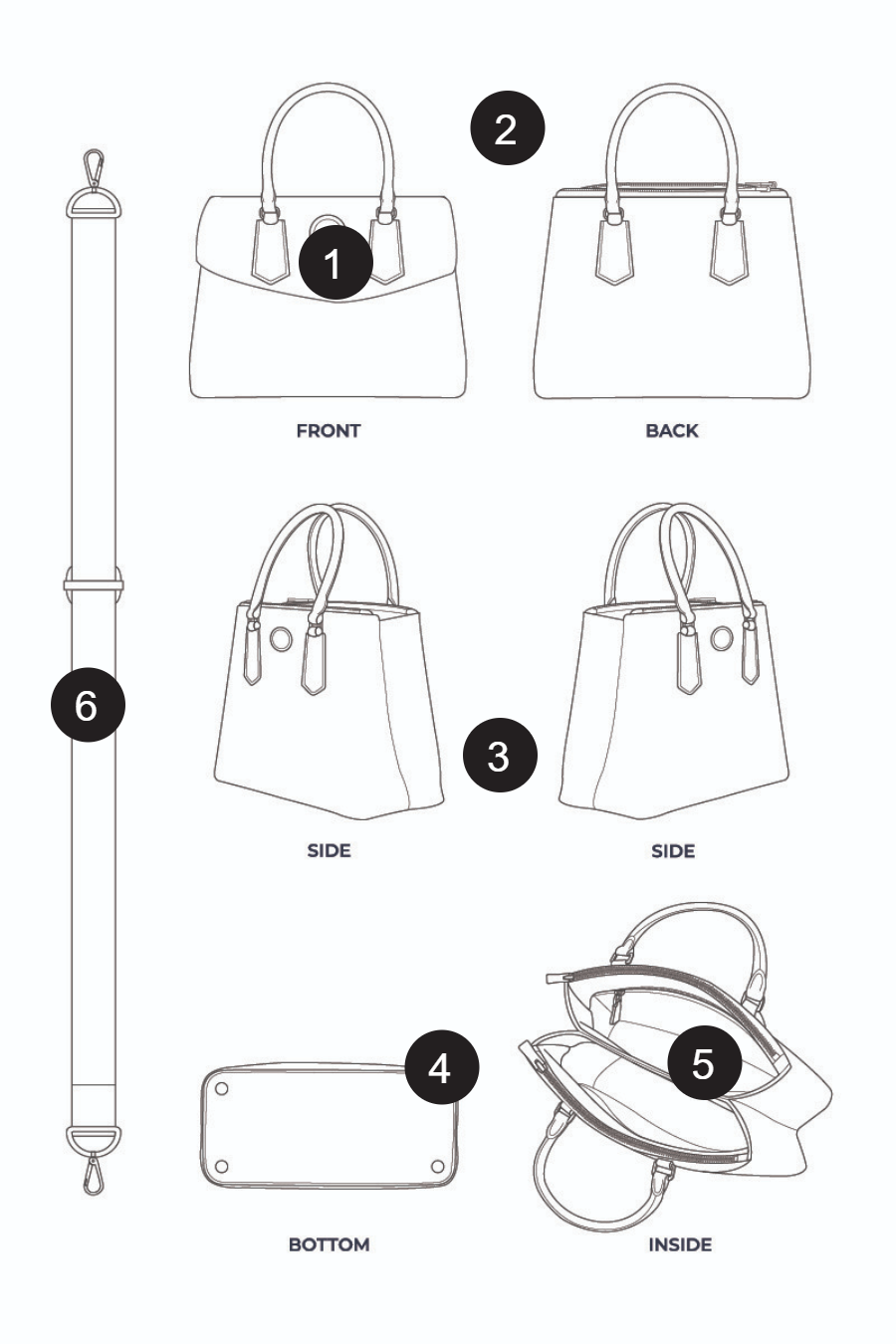 2

1

FRONT

BACK

6

3

SIDE

SIDE

4

5

BOTTOM

INSIDE